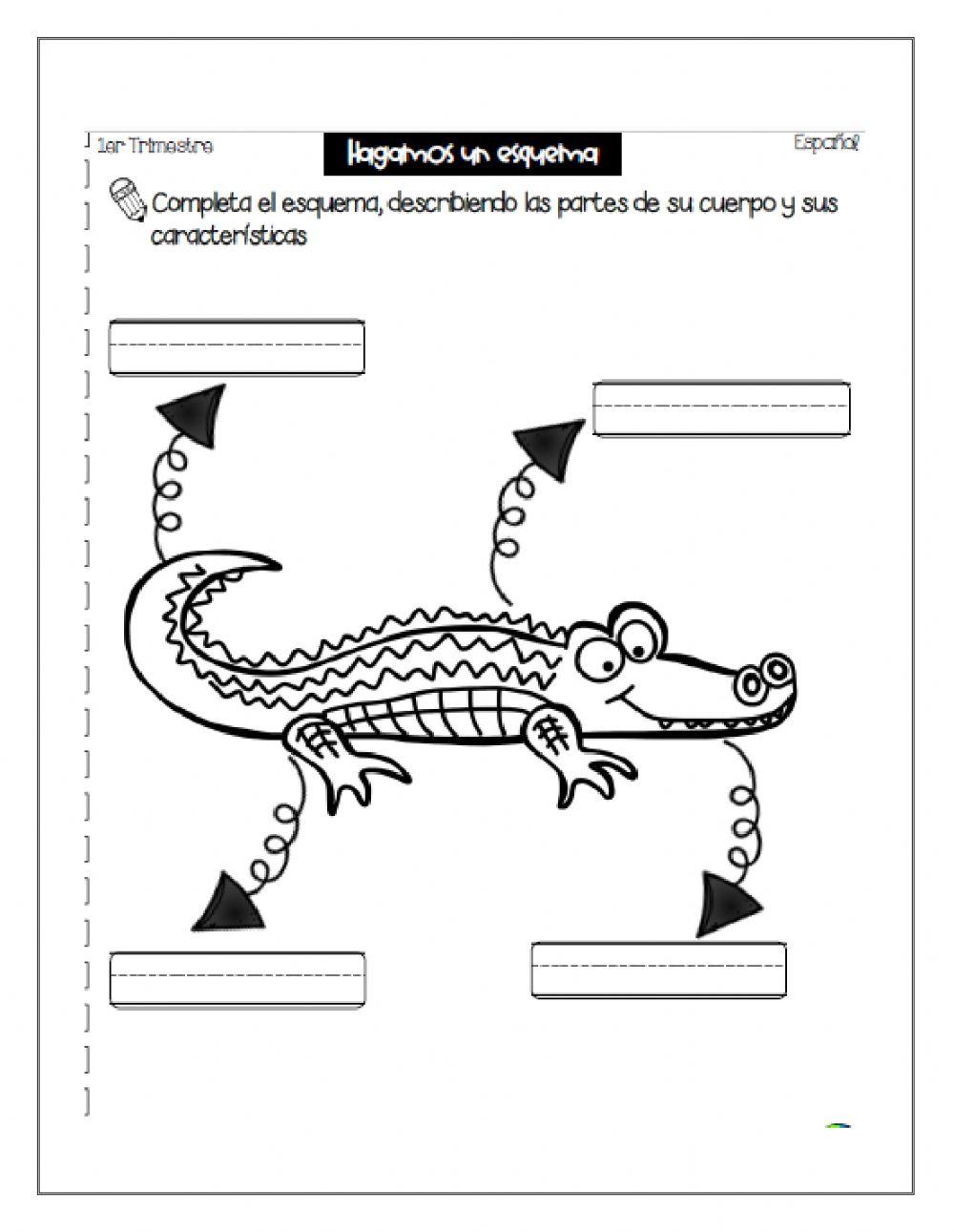 1er Trimestre

Hagamos un esquema

Español

Completa el esquema, describiendo las partes de su cuerpo y sus características