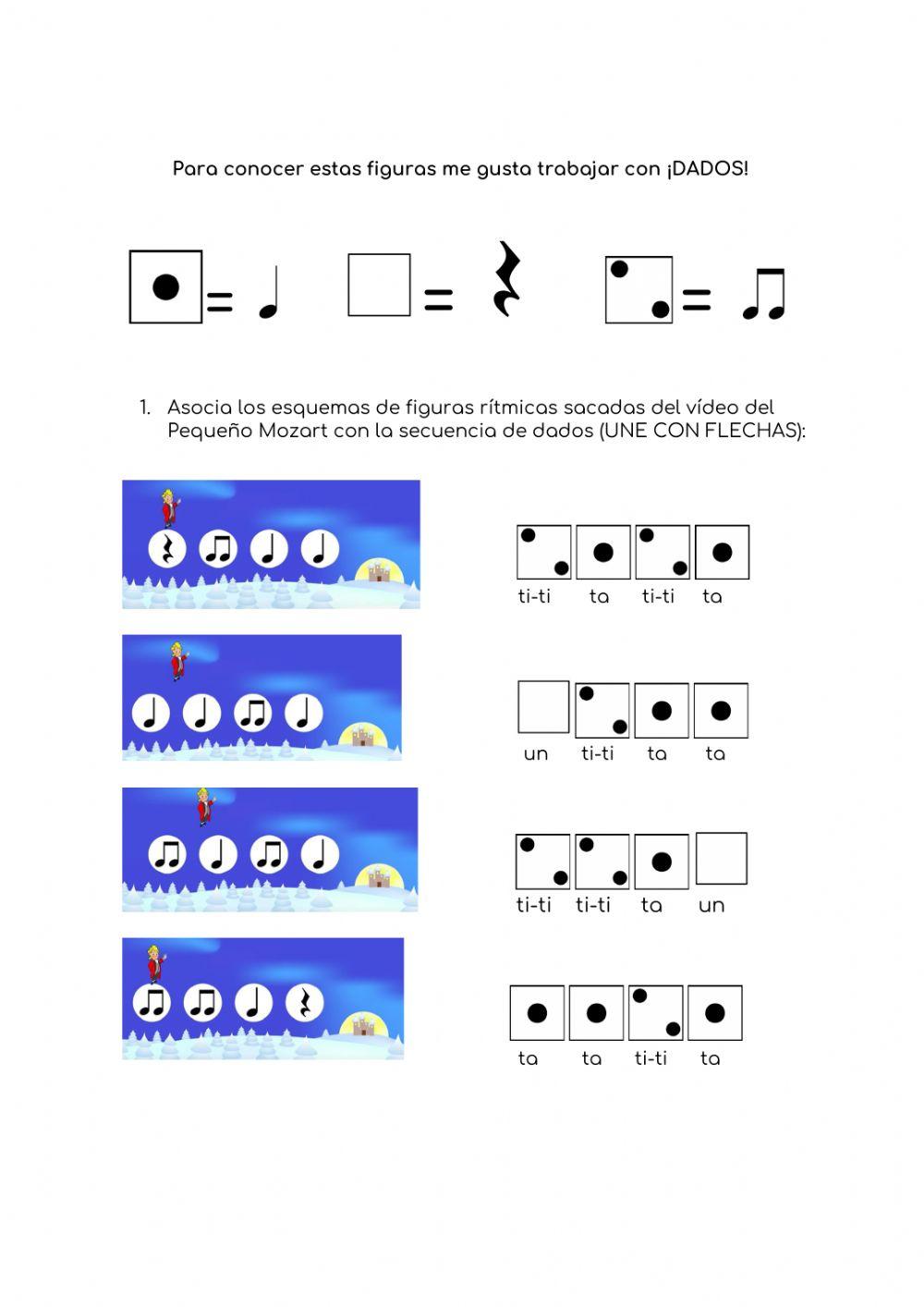 Para conocer estas figuras me gusta trabajar con ¡DADOS!

=
=
=

1. Asocia los esquemas de figuras rítmicas sacadas del vídeo del Pequeño Mozart con la secuencia de dados (UNE CON FLECHAS):

ti-ti ta ti-ti ta

un ti-ti ta ta

ti-ti ti-ti ta un

ta ta ti-ti ta