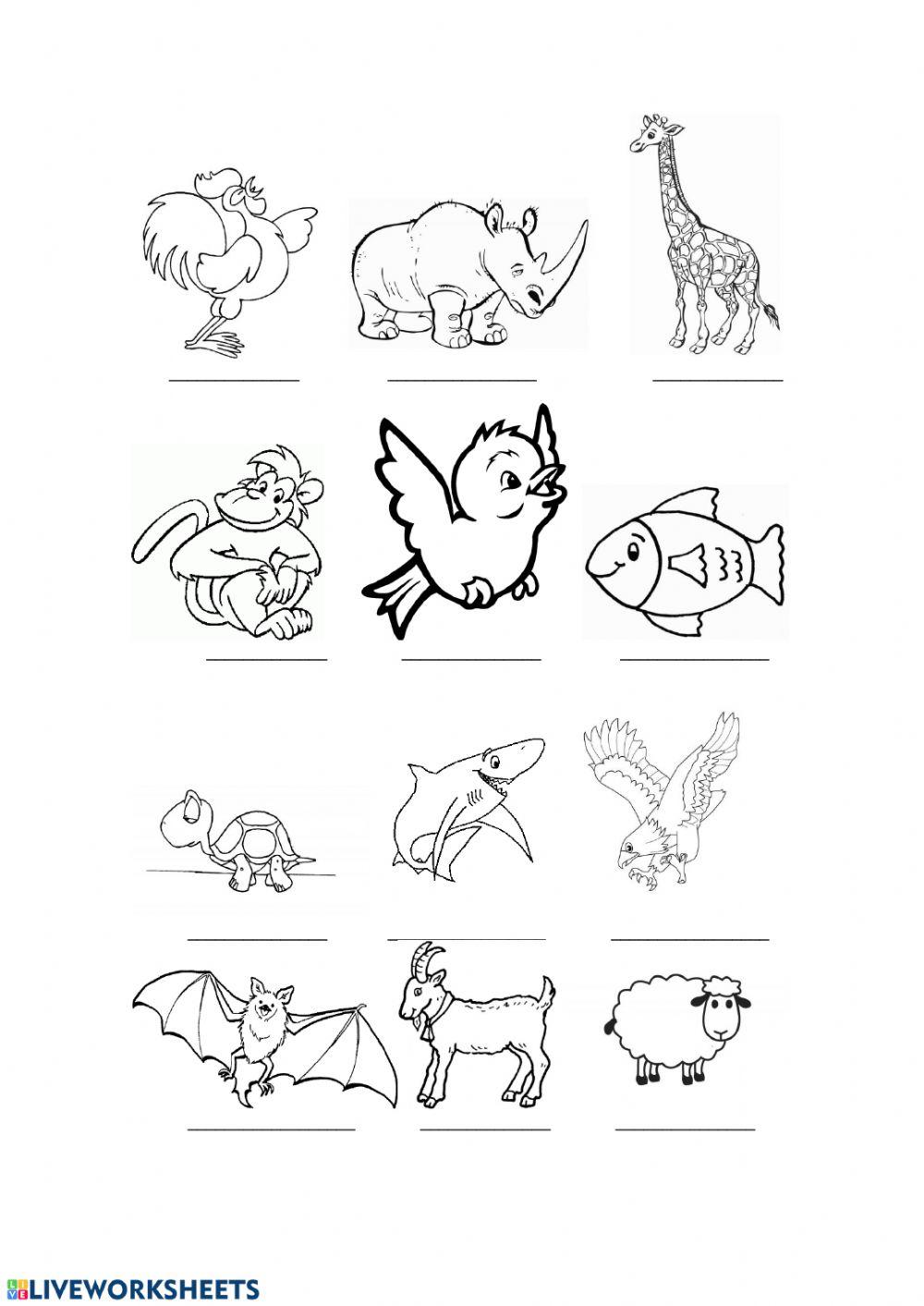 LIVEWORKSHEETS