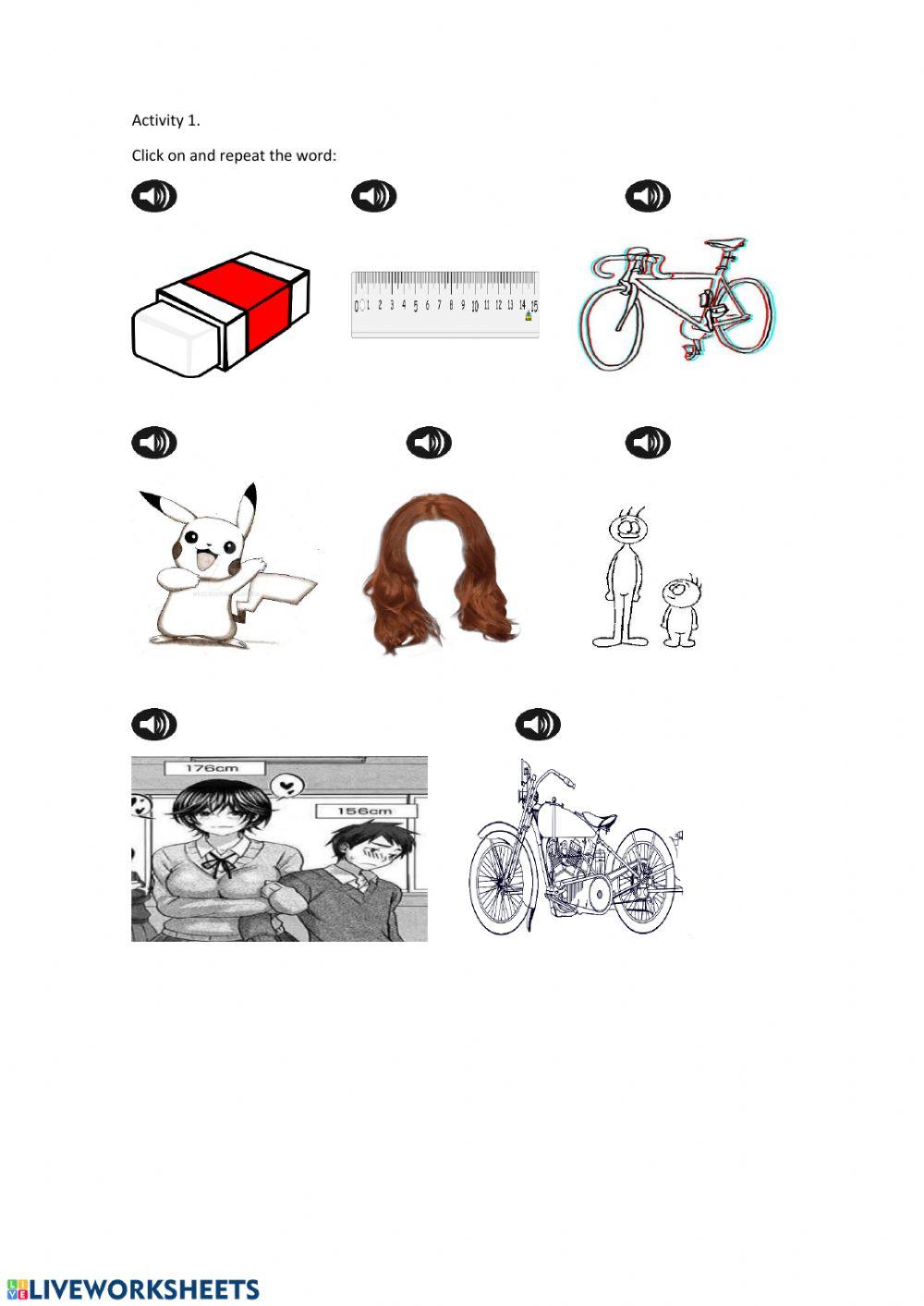 Activity 1.

Click on and repeat the word:

0 1 2 3 4 5 6 7 8 9 10 11 12 13 14 15

176cm

156cm

LIVEWORKSHEETS