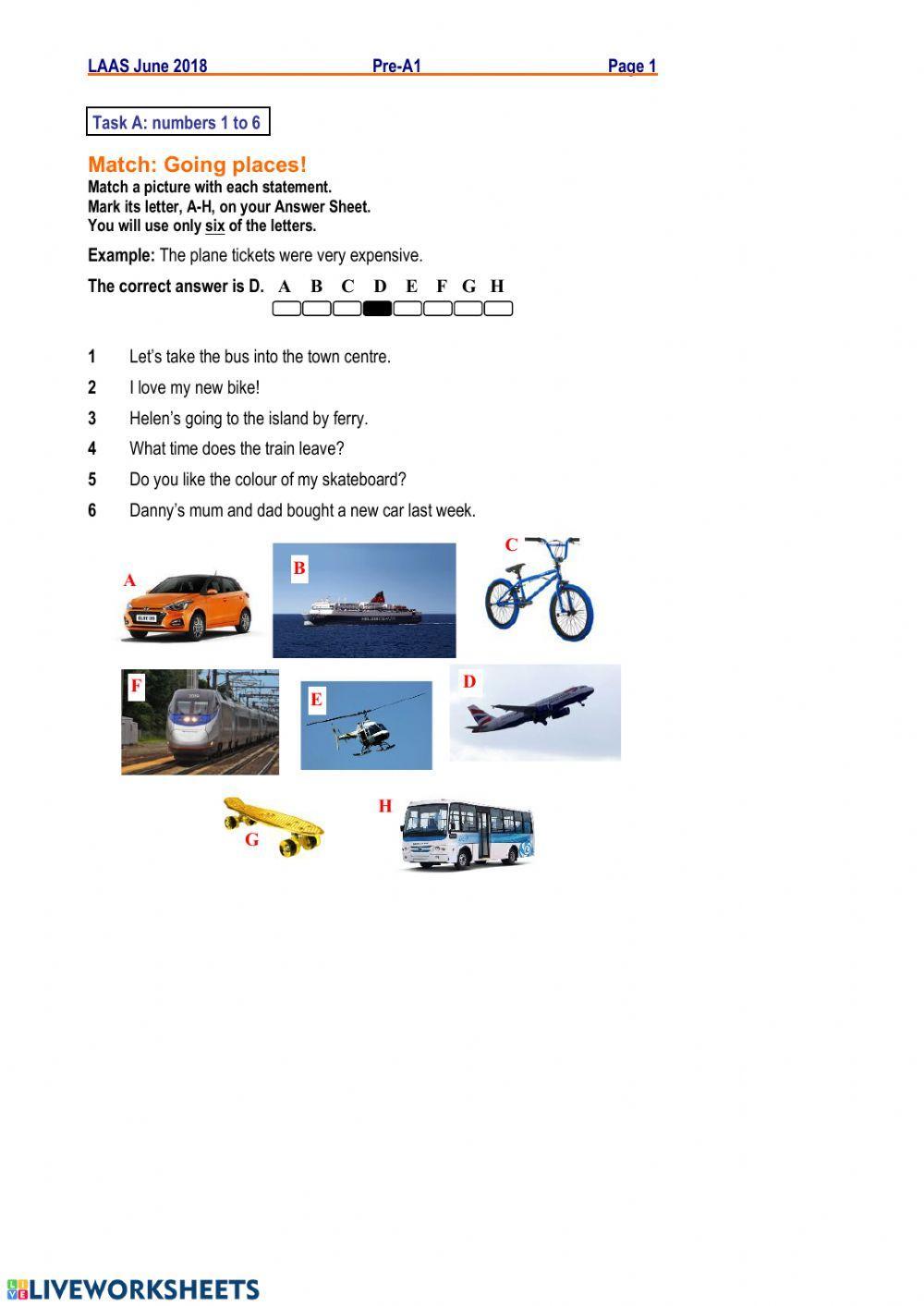 LAAS June 2018 Pre-A1 Page 1

Task A: numbers 1 to 6

Match: Going places!
Match a picture with each statement.
Mark its letter, A-H, on your Answer Sheet.
You will use only six of the letters.

Example: The plane tickets were very expensive.

The correct answer is D. A B C D E F G H

1 Let's take the bus into the town centre.
2 I love my new bike!
3 Helen's going to the island by ferry.
4 What time does the train leave?
5 Do you like the colour of my skateboard?
6 Danny's mum and dad bought a new car last week.

A
B
C
F
E
D
G
H

LIVEWORKSHEETS