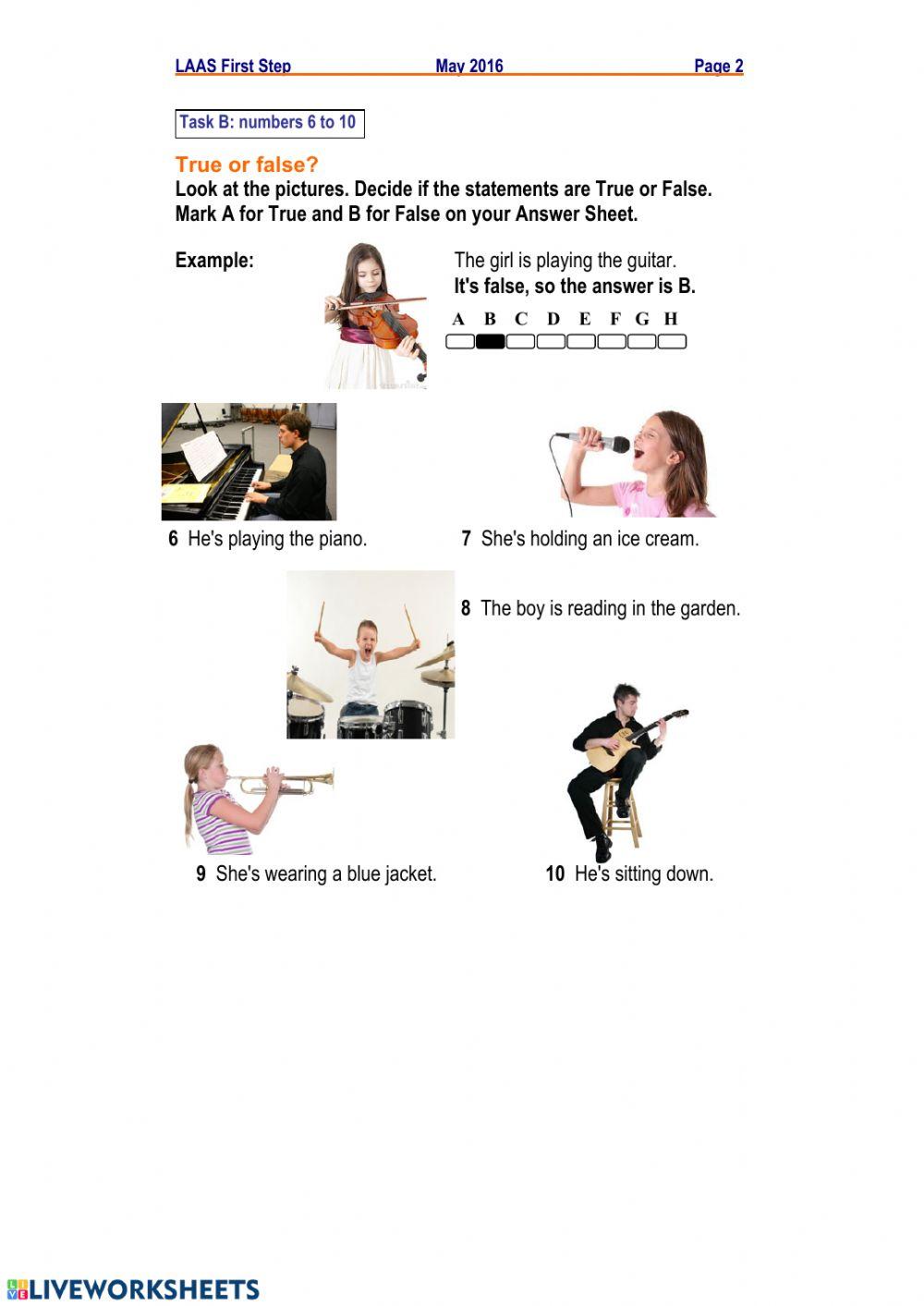 LAAS First Step May 2016 Page 2

Task B: numbers 6 to 10

True or false?
Look at the pictures. Decide if the statements are True or False. Mark A for True and B for False on your Answer Sheet.

Example: The girl is playing the guitar.
It's false, so the answer is B.

A B C D E F G H

6 He's playing the piano.

7 She's holding an ice cream.

8 The boy is reading in the garden.

9 She's wearing a blue jacket.

10 He's sitting down.

LIVEWORKSHEETS