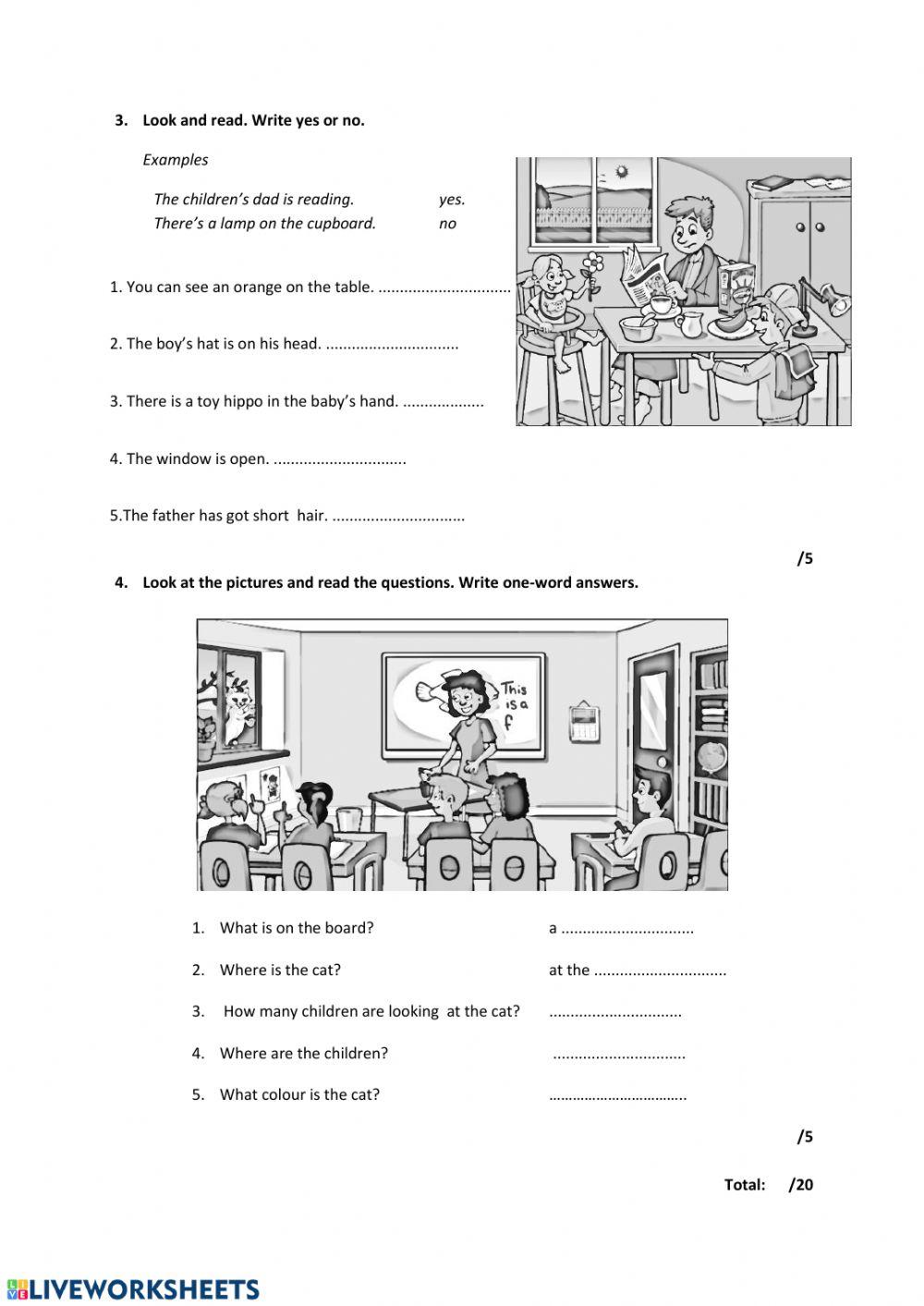 3. Look and read. Write yes or no.

Examples

The children's dad is reading. yes.
There's a lamp on the cupboard. no

1. You can see an orange on the table. ...............................

2. The boy's hat is on his head. ...............................

3. There is a toy hippo in the baby's hand. ...................

4. The window is open. ...............................

5.The father has got short hair. ...............................

/5

4. Look at the pictures and read the questions. Write one-word answers.

This is a f

1. What is on the board? a ...............................

2. Where is the cat? at the ...............................

3. How many children are looking at the cat? ...............................

4. Where are the children? ...............................

5. What colour is the cat? ...............................

/5

Total: /20

LIVEWORKSHEETS