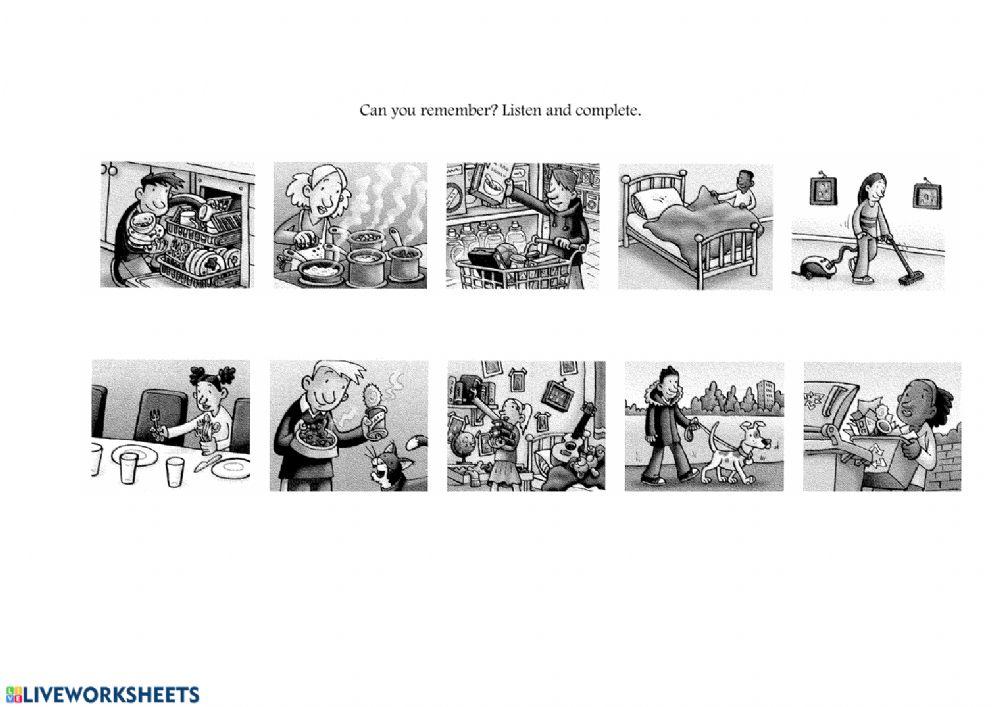 Can you remember? Listen and complete.

LIVEWORKSHEETS