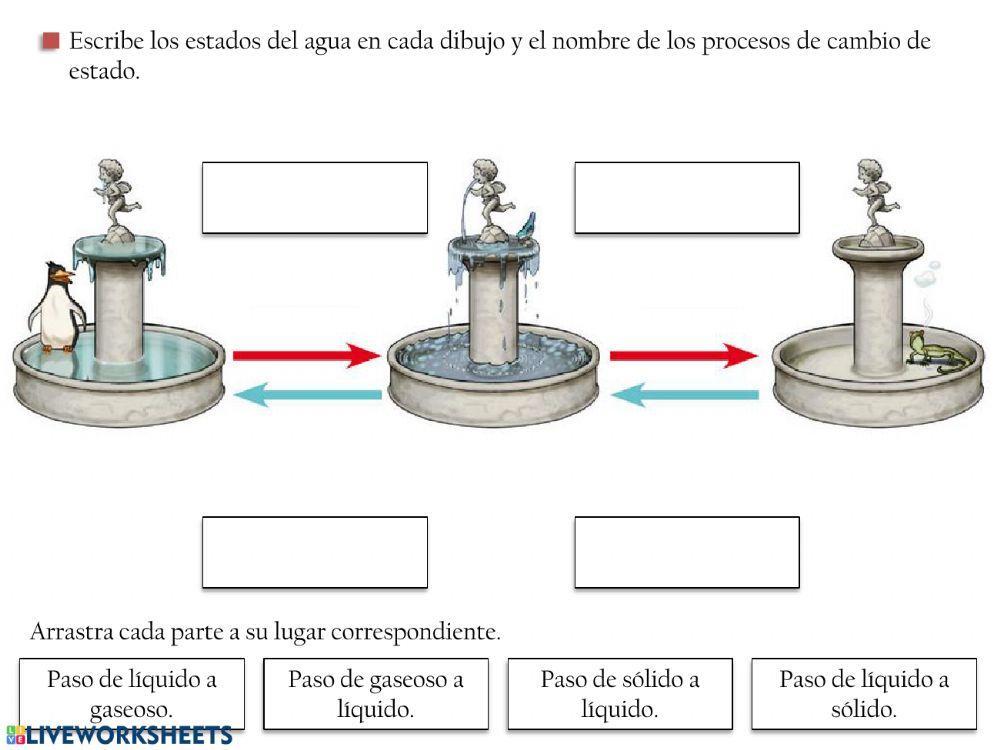 Escribe los estados del agua en cada dibujo y el nombre de los procesos de cambio de estado.

Arrastra cada parte a su lugar correspondiente.

Paso de líquido a gaseoso.

Paso de gaseoso a líquido.

Paso de sólido a líquido.

Paso de líquido a sólido.

LIVEWORKSHEETS