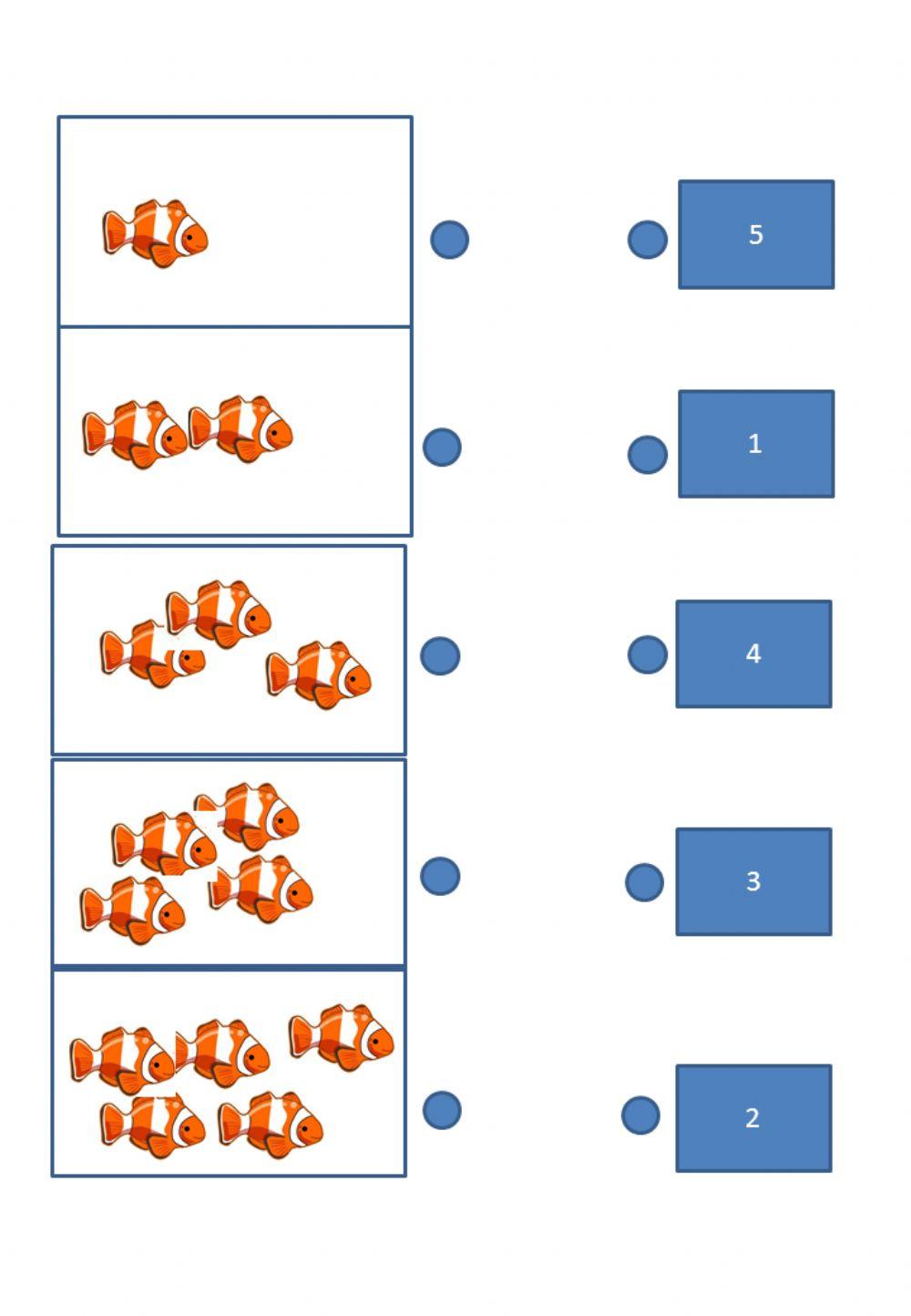 5

1

4

3

2