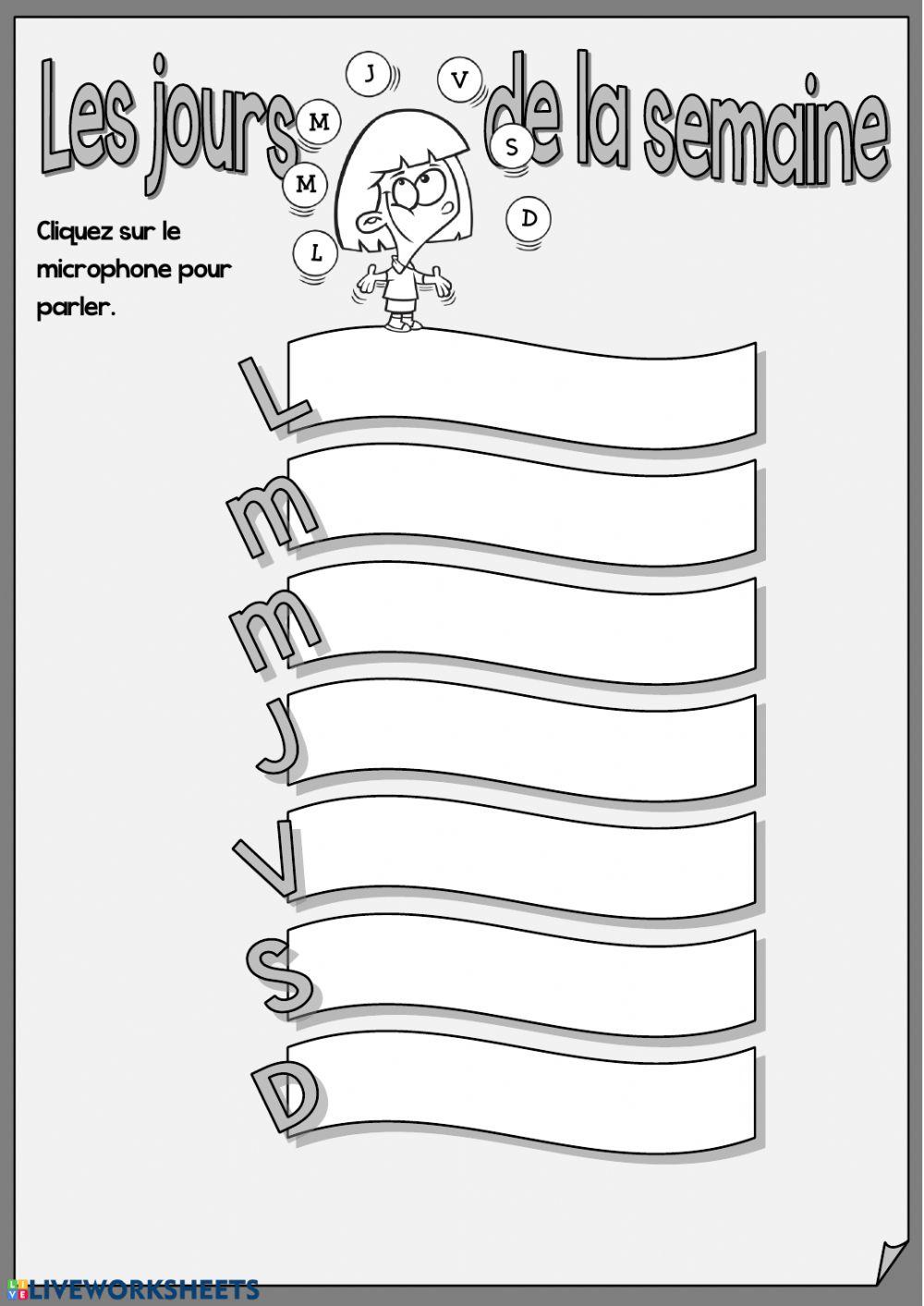 Les jours de la semaine

J V M S M D L

Cliquez sur le microphone pour parler.

L

m

m

J

V

S

D

LIVEWORKSHEETS