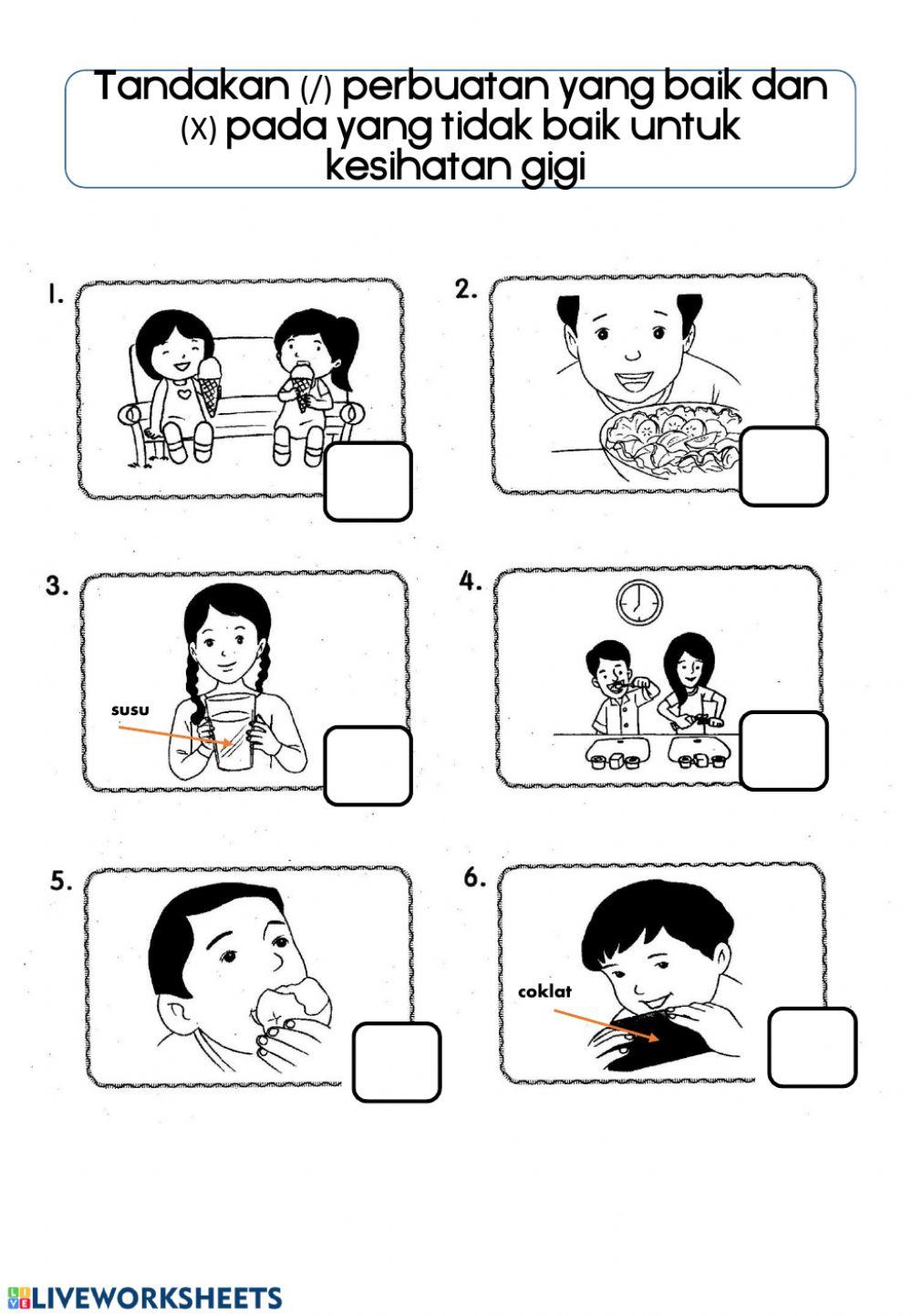 Tandakan (/) perbuatan yang baik dan (X) pada yang tidak baik untuk kesihatan gigi

1.

2.

3.

susu

4.

5.

6.

coklat

LIVEWORKSHEETS