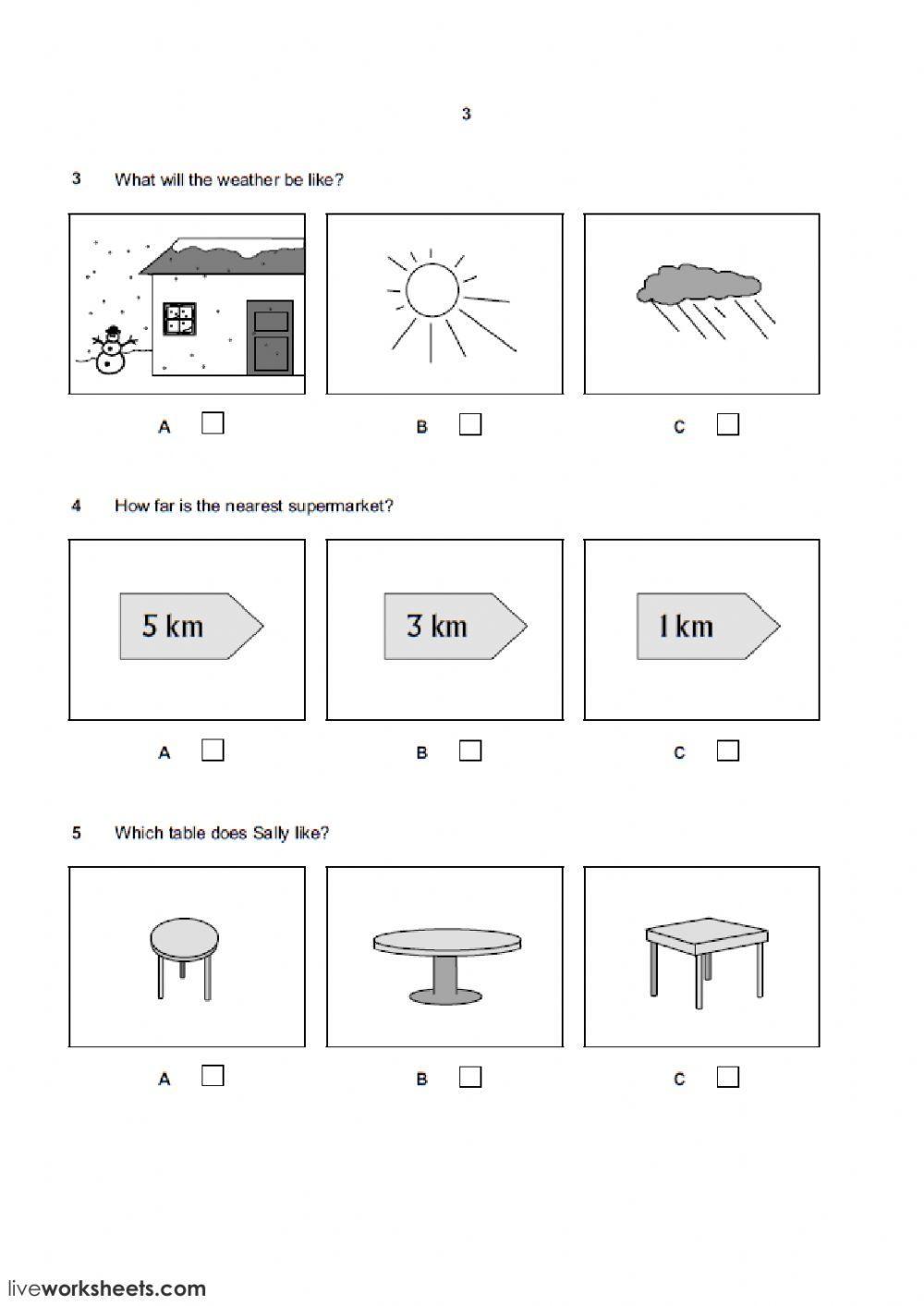 3

3 What will the weather be like?

A B C

4 How far is the nearest supermarket?

5 km

3 km

1 km

A B C

5 Which table does Sally like?

A B C

liveworksheets.com