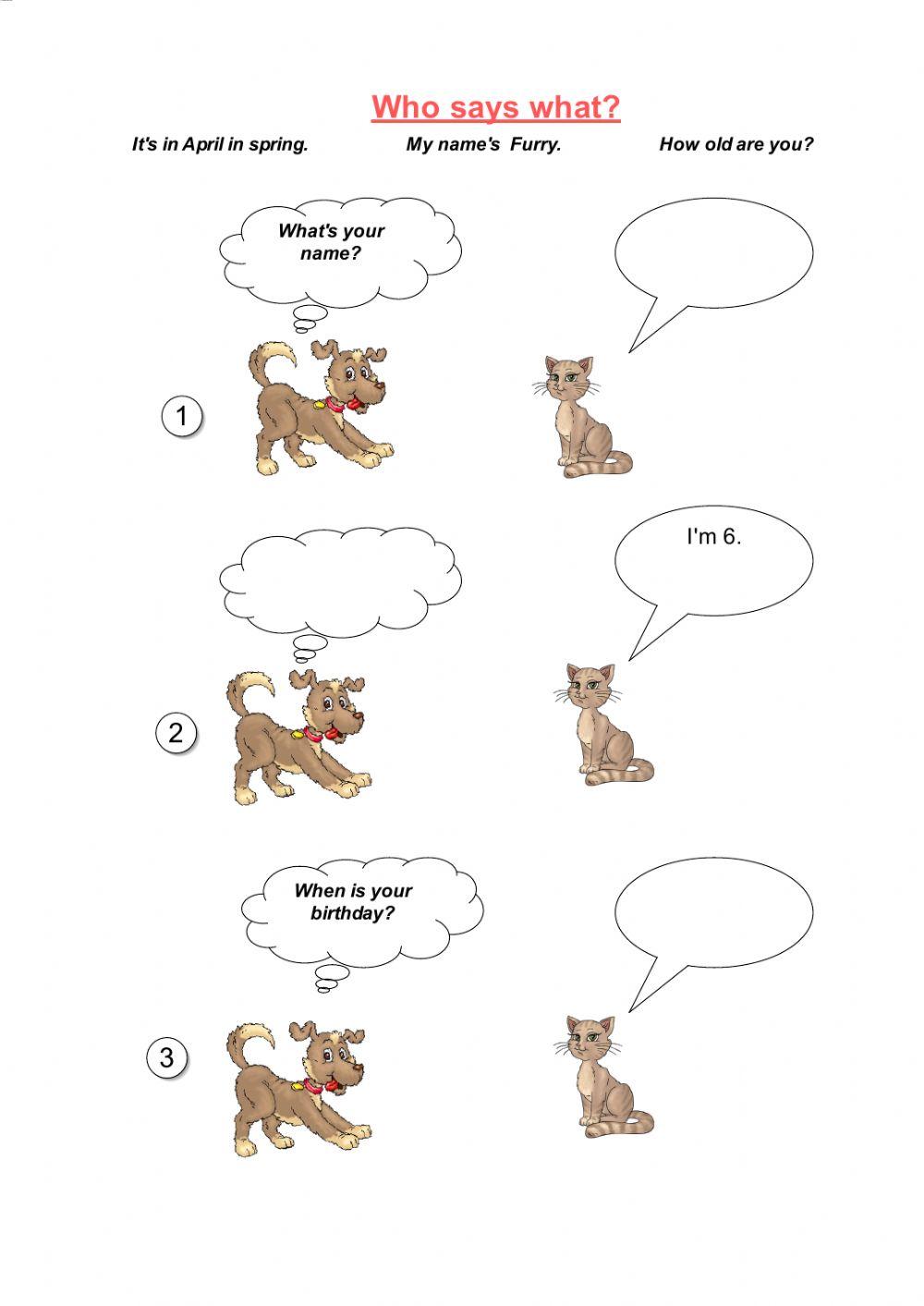 Who says what?

It's in April in spring.

My name's Furry.

How old are you?

What's your name?

1

I'm 6.

2

When is your birthday?

3