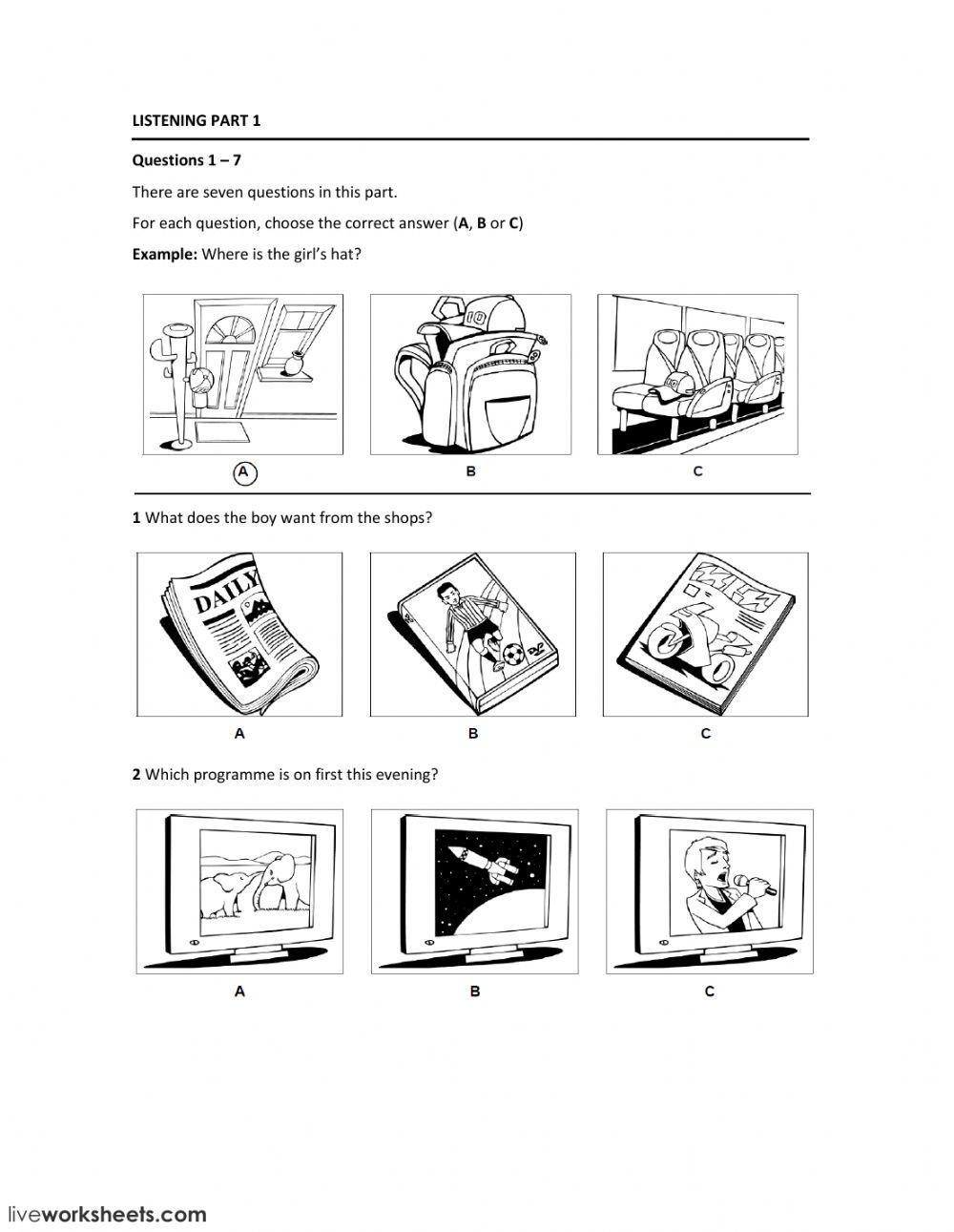 LISTENING PART 1

Questions 1 – 7

There are seven questions in this part.

For each question, choose the correct answer (A, B or C)

Example: Where is the girl's hat?

A B C

1 What does the boy want from the shops?

DAILY

A B C

2 Which programme is on first this evening?

A B C

liveworksheets.com