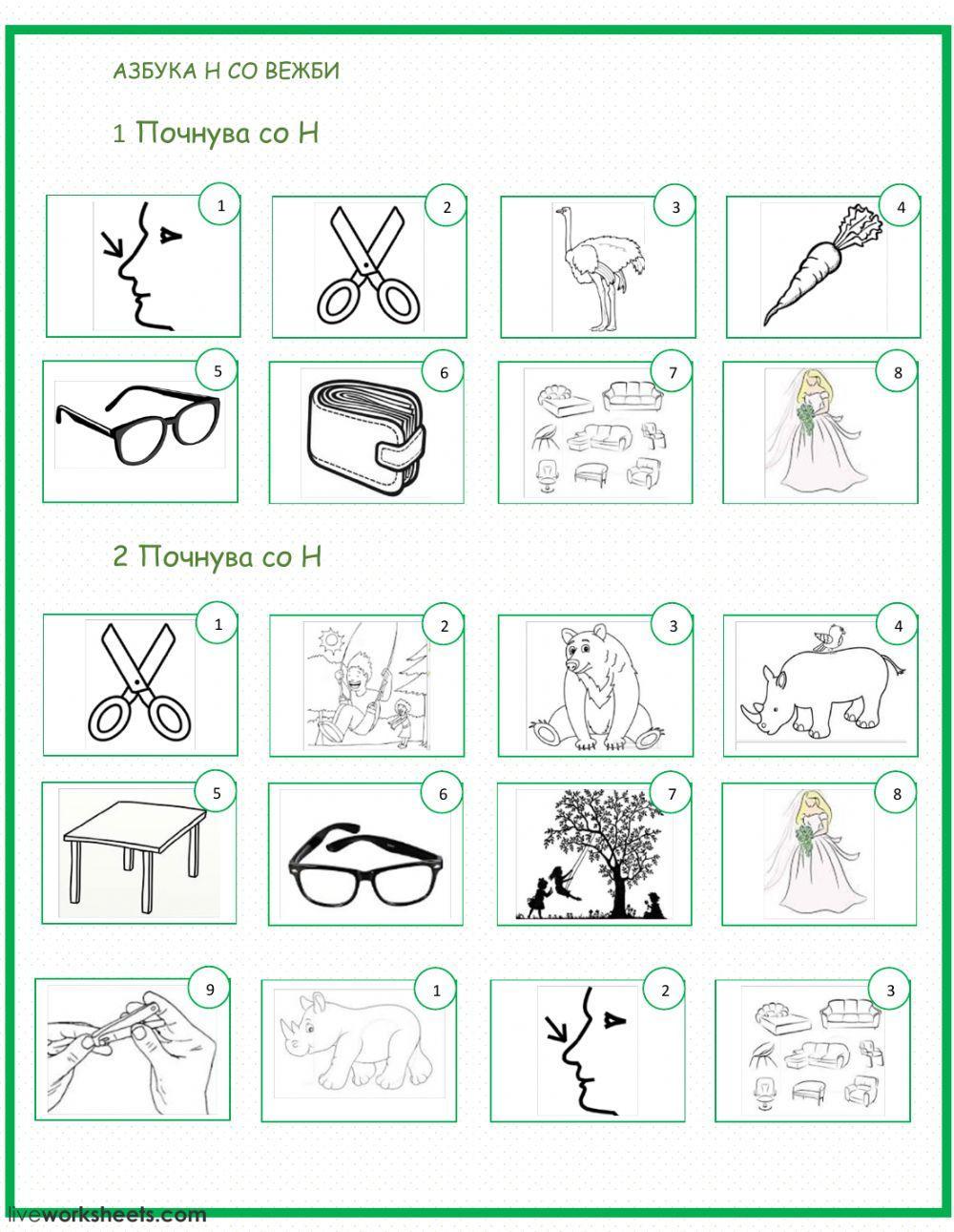 АЗБУКА Н СО ВЕЖБИ

1 Почнува со Н

1

2

3

4

5

6

7

8

2 Почнува со Н

1

2

3

4

5

6

7

8

9

1

2

3

liveworksheets.com