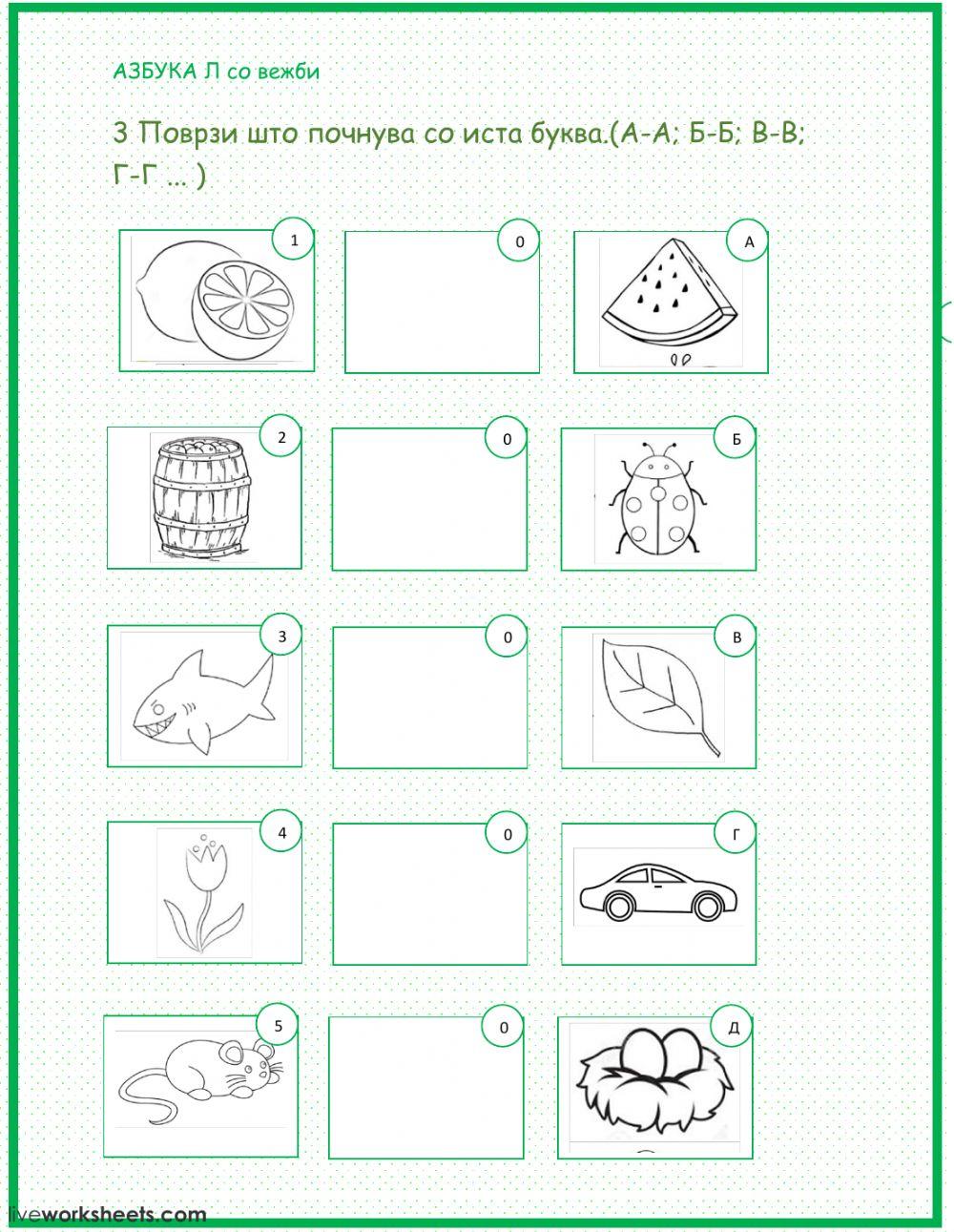 АЗБУКА Л со вежби

3 Поврзи што почнува со иста буква.(А-А; Б-Б; В-В; Г-Г ... )

1

0

А

2

0

Б

3

0

В

4

0

Г

5

0

Д

liveworksheets.com