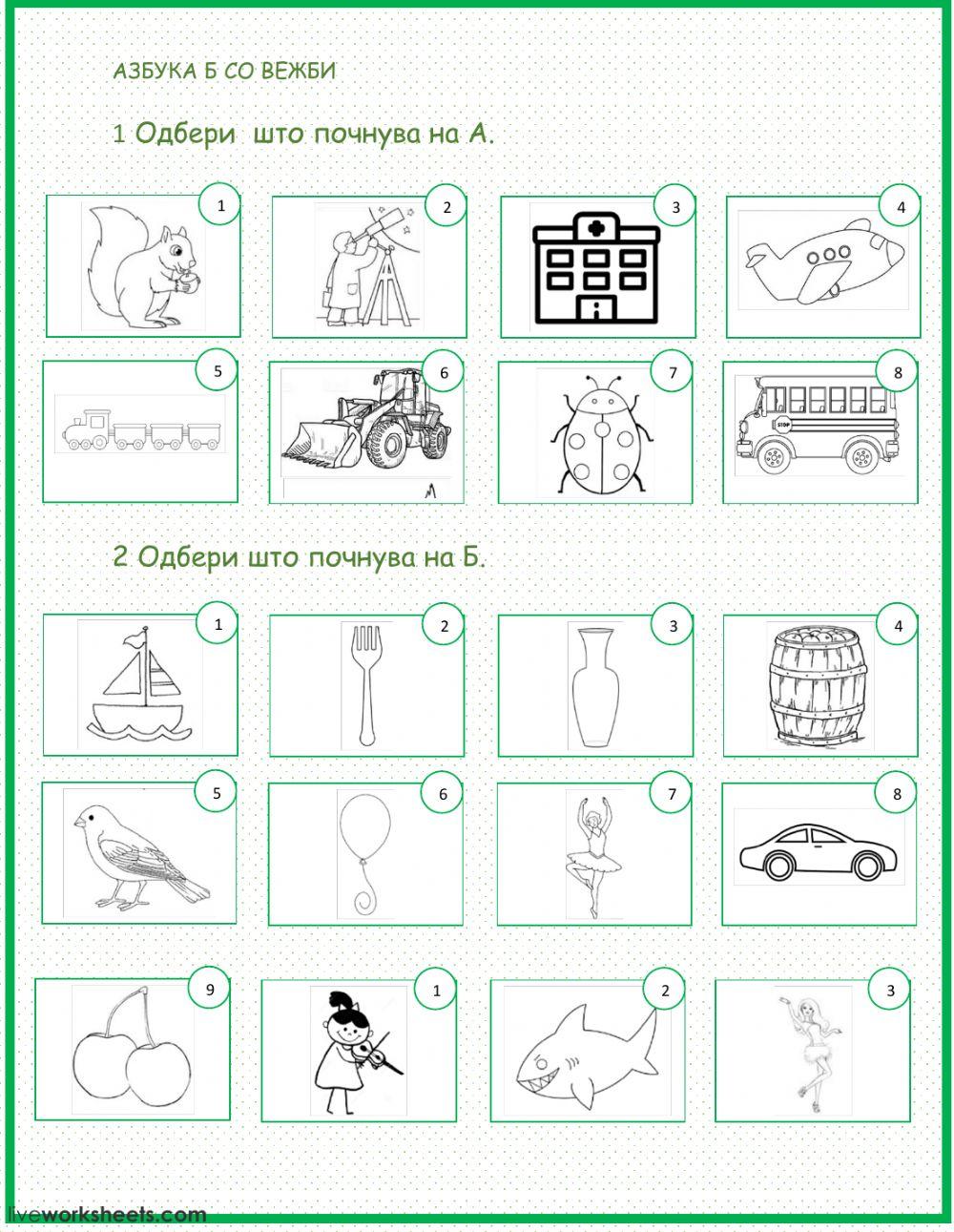 АЗБУКА Б СО ВЕЖБИ

1 Одбери  што почнува на А.

1

2

3

4

5

6

7

8

STOP

2 Одбери што почнува на Б.

1

2

3

4

5

6

7

8

9

1

2

3

liveworksheets.com