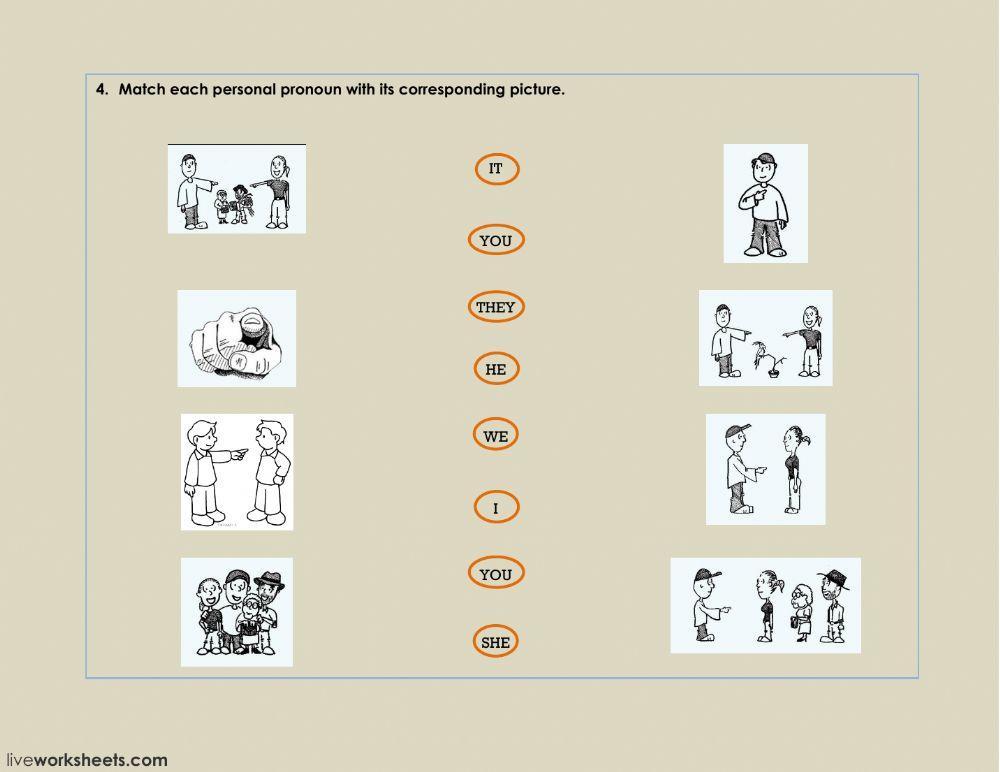 4. Match each personal pronoun with its corresponding picture.

IT

YOU

THEY

HE

WE

I

YOU

SHE

liveworksheets.com