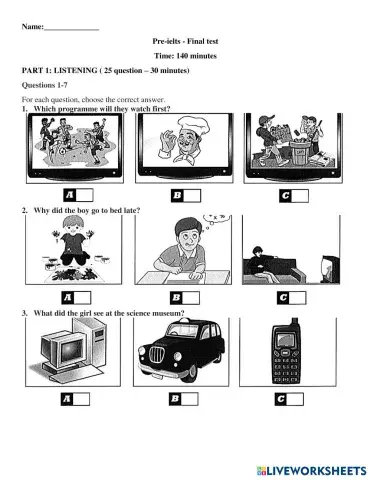 Name:______________

Pre-ielts - Final test

Time: 140 minutes

PART 1: LISTENING ( 25 question – 30 minutes)

Questions 1-7

For each question, choose the correct answer.

1. Which programme will they watch first?

A

B

C

2. Why did the boy go to bed late?

A

B

C

3. What did the girl see at the science museum?

A

B

C

LIVEWORKSHEETS