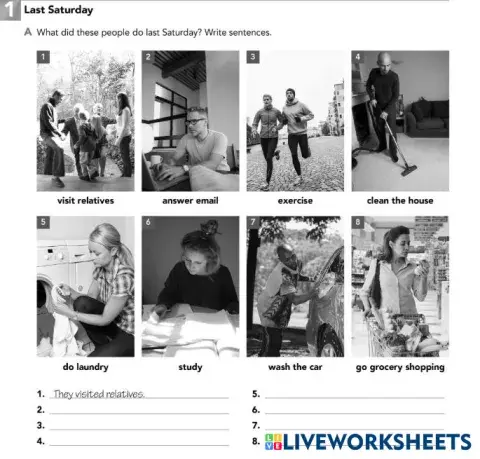 1 Last Saturday

A What did these people do last Saturday? Write sentences.

1
visit relatives

2
answer email

3
exercise

4
clean the house

5
do laundry

6
study

7
wash the car

8
go grocery shopping

1. They visited relatives.
2. 
3. 
4. 
5. 
6. 
7. 
8. 

LIVEWORKSHEETS