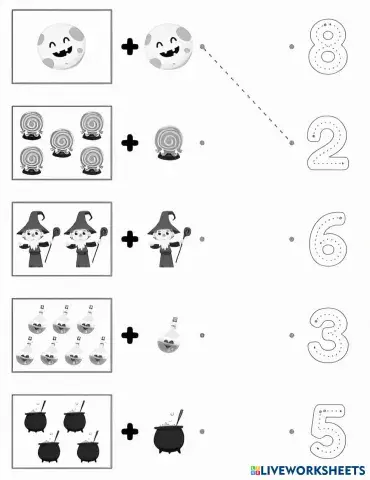 + 8

+ 2

+ 6

+ 3

+ 5

LIVEWORKSHEETS