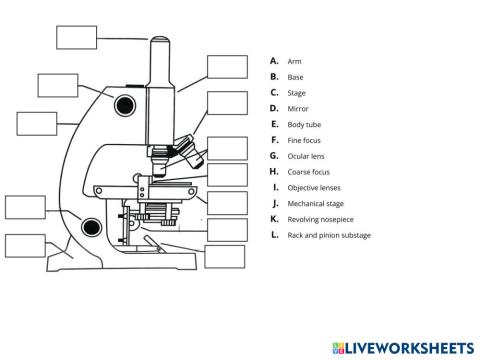 A. Arm
B. Base
C. Stage
D. Mirror
E. Body tube
F. Fine focus
G. Ocular lens
H. Coarse focus
I. Objective lenses
J. Mechanical stage
K. Revolving nosepiece
L. Rack and pinion substage

LIVEWORKSHEETS