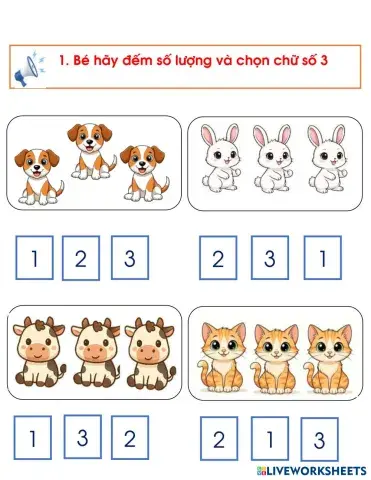 1. Bé hãy đếm số lượng và chọn chữ số 3

1 2 3

2 3 1

1 3 2

2 1 3

LIVEWORKSHEETS