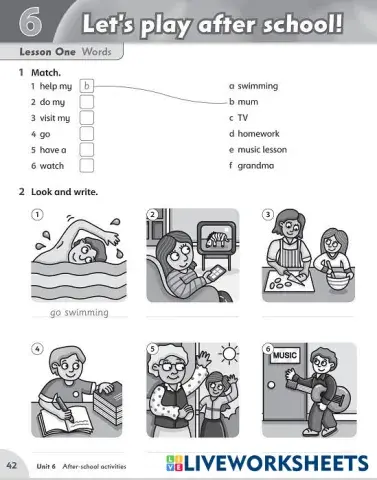 6 Let's play after school!

Lesson One Words

1 Match.

1 help my b
2 do my
3 visit my
4 go
5 have a
6 watch

a swimming
b mum
c TV
d homework
e music lesson
f grandma

2 Look and write.

1
go swimming

2

3

4

5

6
MUSIC

42 Unit 6 After-school activities

LIVEWORKSHEETS