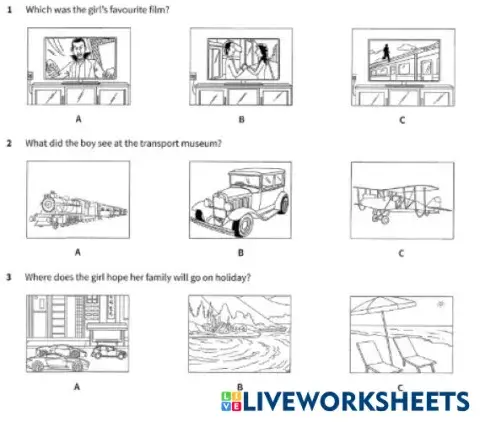 1 Which was the girl's favourite film?

A

B

C

2 What did the boy see at the transport museum?

A

B

C

3 Where does the girl hope her family will go on holiday?

A

B

C

LIVEWORKSHEETS