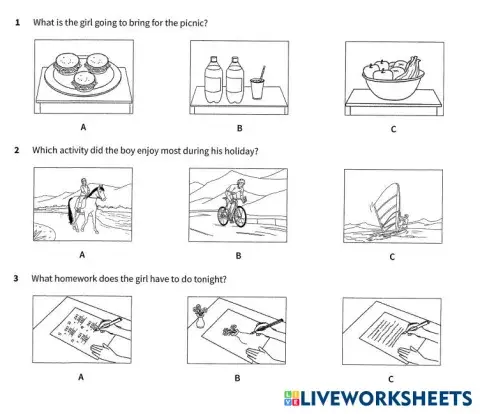 1 What is the girl going to bring for the picnic?

A

B

C

2 Which activity did the boy enjoy most during his holiday?

A

B

C

3 What homework does the girl have to do tonight?

A

B

C

LIVEWORKSHEETS