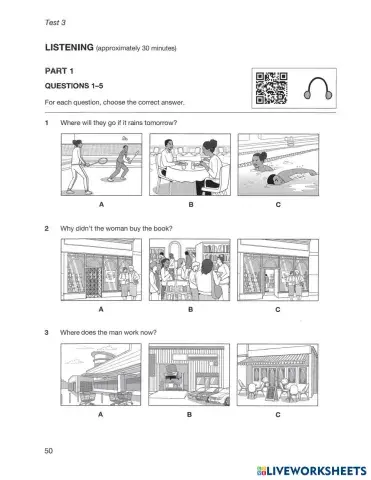 Test 3

LISTENING (approximately 30 minutes)

PART 1

QUESTIONS 1–5

For each question, choose the correct answer.

1 Where will they go if it rains tomorrow?

A B C

2 Why didn't the woman buy the book?

A B C

3 Where does the man work now?

A B C

50

LIVEWORKSHEETS