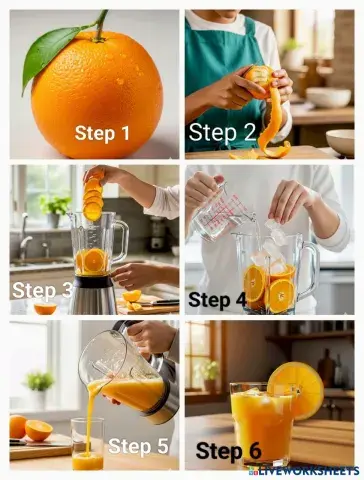 Step 1
Step 2
Step 3
Step 4
Step 5
Step 6
LIVEWORKSHEETS