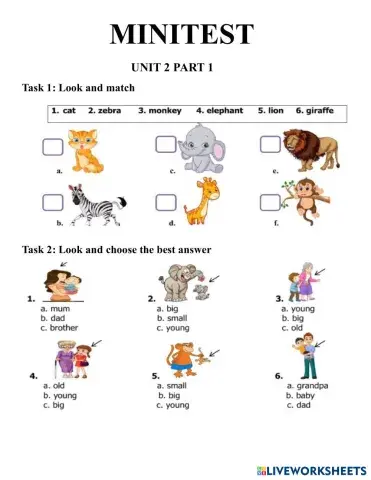 MINITEST

UNIT 2 PART 1

Task 1: Look and match

1. cat 2. zebra 3. monkey 4. elephant 5. lion 6. giraffe

a.

c.

e.

b.

d.

f.

Task 2: Look and choose the best answer

1.
a. mum
b. dad
c. brother

2.
a. big
b. small
c. young

3.
a. young
b. big
c. old

4.
a. old
b. young
c. big

5.
a. small
b. big
c. young

6.
a. grandpa
b. baby
c. dad

LIVEWORKSHEETS