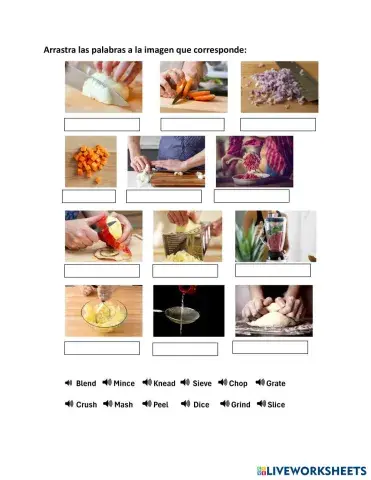 Arrastra las palabras a la imagen que corresponde:

Blend Mince Knead Sieve Chop Grate

Crush Mash Peel Dice Grind Slice

LIVEWORKSHEETS