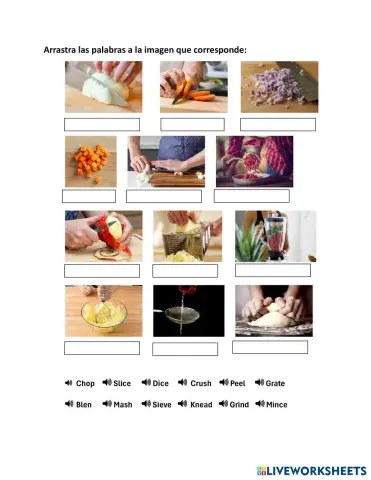 Arrastra las palabras a la imagen que corresponde:

Chop Slice Dice Crush Peel Grate

Blen Mash Sieve Knead Grind Mince

LIVEWORKSHEETS