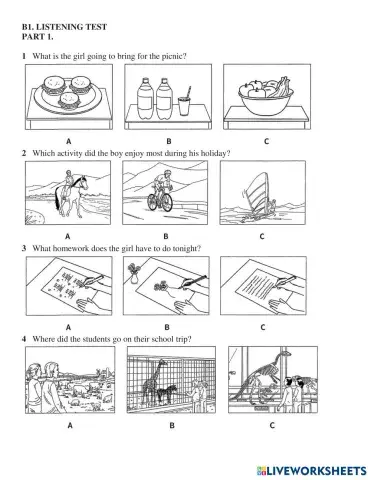 B1. LISTENING TEST
PART 1.

1 What is the girl going to bring for the picnic?

A B C

2 Which activity did the boy enjoy most during his holiday?

A B C

3 What homework does the girl have to do tonight?

A B C

4 Where did the students go on their school trip?

A B C

LIVEWORKSHEETS