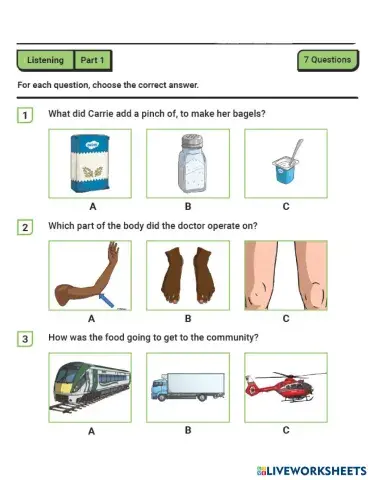 Listening Part 1

7 Questions

For each question, choose the correct answer.

1 What did Carrie add a pinch of, to make her bagels?

A B C

2 Which part of the body did the doctor operate on?

A B C

3 How was the food going to get to the community?

A B C

LIVEWORKSHEETS