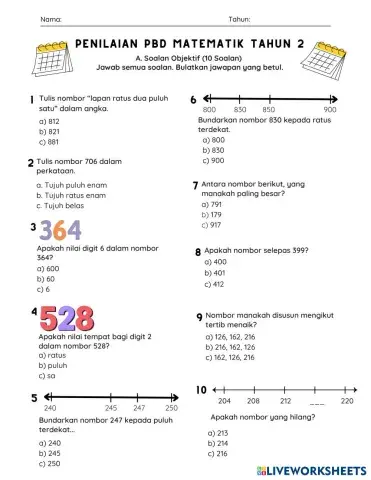 Nama: Tahun:

PENILAIAN PBD MATEMATIK TAHUN 2

A. Soalan Objektif (10 Soalan)
Jawab semua soalan. Bulatkan jawapan yang betul.

1 Tulis nombor "lapan ratus dua puluh satu" dalam angka.
a) 812
b) 821
c) 881

2 Tulis nombor 706 dalam perkataan.
a. Tujuh puluh enam
b. Tujuh ratus enam
c. Tujuh belas

3 364
Apakah nilai digit 6 dalam nombor 364?
a) 600
b) 60
c) 6

4 528
Apakah nilai tempat bagi digit 2 dalam nombor 528?
a) ratus
b) puluh
c) sa

5 240 245 247 250
Bundarkan nombor 247 kepada puluh terdekat...
a) 240
b) 245
c) 250

6 800 830 850 900
Bundarkan nombor 830 kepada ratus terdekat.
a) 800
b) 830
c) 900

7 Antara nombor berikut, yang manakah paling besar?
a) 791
b) 179
c) 917

8 Apakah nombor selepas 399?
a) 400
b) 401
c) 412

9 Nombor manakah disusun mengikut tertib menaik?
a) 126, 162, 216
b) 216, 162, 126
c) 162, 126, 216

10 204 208 212 ___ 220
Apakah nombor yang hilang?
a) 213
b) 214
c) 216

LIVEWORKSHEETS