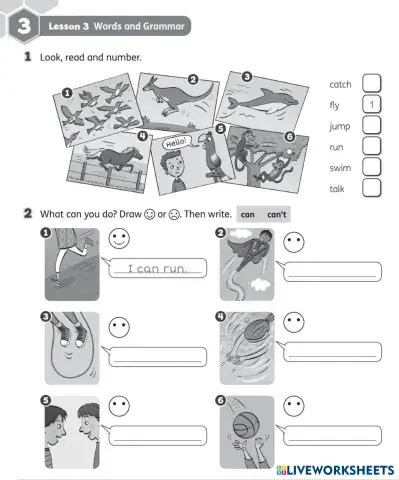 3 Lesson 3 Words and Grammar

1 Look, read and number.

1 2 3 4 5 6

Hello!

catch
fly 1
jump
run
swim
talk

2 What can you do? Draw ☺ or ☹. Then write. can can't

1 I can run.

2

3

4

5

6

LIVEWORKSHEETS