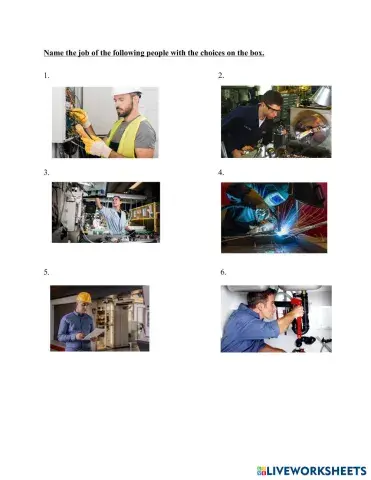 Name the job of the following people with the choices on the box.

1.

2.

3.

4.

5.

6.

LIVEWORKSHEETS