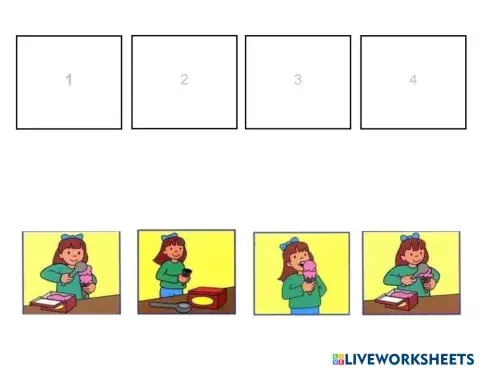 1

2

3

4

LIVEWORKSHEETS