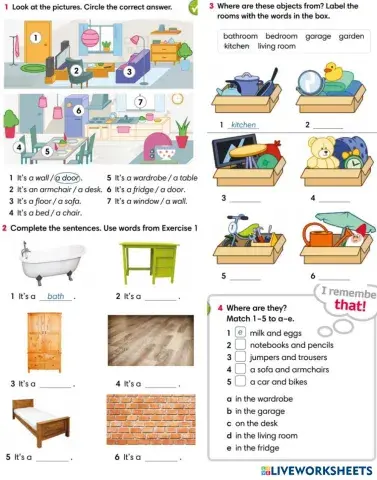 1 Look at the pictures. Circle the correct answer.

1 2 3 4 5 6 7

1 It's a wall / a door.
2 It's an armchair / a desk.
3 It's a floor / a sofa.
4 It's a bed / a chair.
5 It's a wardrobe / a table
6 It's a fridge / a door.
7 It's a window / a wall.

2 Complete the sentences. Use words from Exercise 1

1 It's a bath .
2 It's a ________ .
3 It's a ________ .
4 It's a ________ .
5 It's a ________ .
6 It's a ________ .

3 Where are these objects from? Label the rooms with the words in the box.

bathroom bedroom garage garden kitchen living room

1 kitchen
2 ________
3 ________
4 ________
5 ________
6 ________

I remembe that!

4 Where are they? Match 1–5 to a–e.

1 e milk and eggs
2 notebooks and pencils
3 jumpers and trousers
4 a sofa and armchairs
5 a car and bikes

a in the wardrobe
b in the garage
c on the desk
d in the living room
e in the fridge

LIVEWORKSHEETS