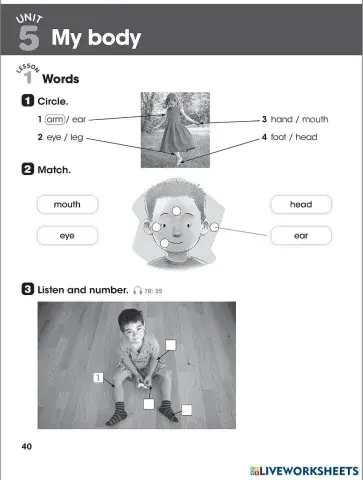 UNIT 5 My body

LESSON 1 Words

1 Circle.

1 arm / ear

2 eye / leg

3 hand / mouth

4 foot / head

2 Match.

mouth

eye

head

ear

3 Listen and number. TR: 25

1

40

LIVEWORKSHEETS