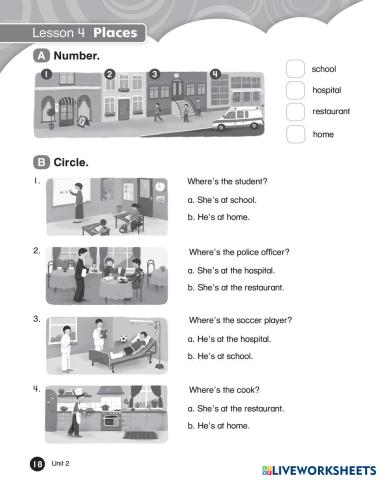 Lesson 4 Places

A Number.

1 2 3 4

school

hospital

restaurant

home

B Circle.

1. Where's the student?

a. She's at school.

b. He's at home.

2. Where's the police officer?

a. She's at the hospital.

b. She's at the restaurant.

3. Where's the soccer player?

a. He's at the hospital.

b. He's at school.

4. Where's the cook?

a. She's at the restaurant.

b. He's at home.

18 Unit 2

LIVEWORKSHEETS