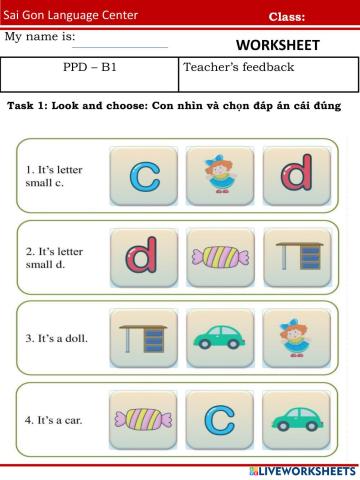 Sai Gon Language Center

Class:

My name is:

WORKSHEET

| PPD – B1 | Teacher's feedback |
|---|---|

Task 1: Look and choose: Con nhìn và chọn đáp án cái đúng

1. It's letter small c.

c

d

2. It's letter small d.

d

3. It's a doll.

4. It's a car.

c

LIVEWORKSHEETS