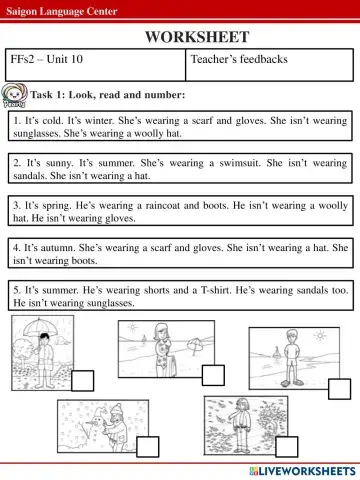 Saigon Language Center

WORKSHEET

| FFs2 – Unit 10 | Teacher's feedbacks |
|---|---|

Pearly

Task 1: Look, read and number:

1. It's cold. It's winter. She's wearing a scarf and gloves. She isn't wearing sunglasses. She's wearing a woolly hat.

2. It's sunny. It's summer. She's wearing a swimsuit. She isn't wearing sandals. She isn't wearing a hat.

3. It's spring. He's wearing a raincoat and boots. He isn't wearing a woolly hat. He isn't wearing gloves.

4. It's autumn. She's wearing a scarf and gloves. She isn't wearing a hat. She isn't wearing boots.

5. It's summer. He's wearing shorts and a T-shirt. He's wearing sandals too. He isn't wearing sunglasses.

LIVEWORKSHEETS