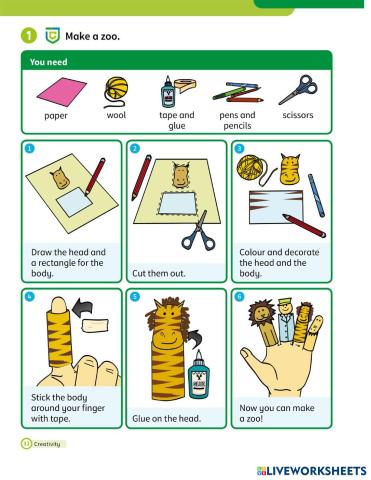 1 Make a zoo.

You need

paper

wool

tape and glue

pens and pencils

scissors

1 Draw the head and a rectangle for the body.

2 Cut them out.

3 Colour and decorate the head and the body.

4 Stick the body around your finger with tape.

5 Glue on the head.

6 Now you can make a zoo!

Creativity

LIVEWORKSHEETS