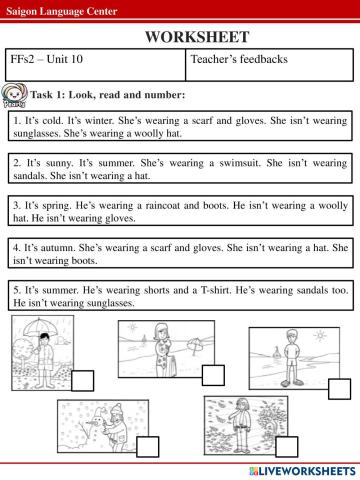 Saigon Language Center

WORKSHEET

| FFs2 – Unit 10 | Teacher's feedbacks |
|---|---|

Pearly

Task 1: Look, read and number:

1. It's cold. It's winter. She's wearing a scarf and gloves. She isn't wearing sunglasses. She's wearing a woolly hat.

2. It's sunny. It's summer. She's wearing a swimsuit. She isn't wearing sandals. She isn't wearing a hat.

3. It's spring. He's wearing a raincoat and boots. He isn't wearing a woolly hat. He isn't wearing gloves.

4. It's autumn. She's wearing a scarf and gloves. She isn't wearing a hat. She isn't wearing boots.

5. It's summer. He's wearing shorts and a T-shirt. He's wearing sandals too. He isn't wearing sunglasses.

LIVEWORKSHEETS