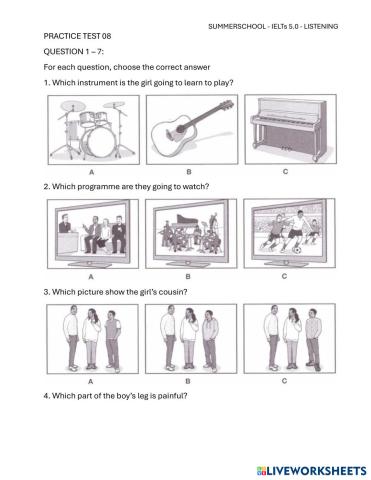 SUMMERSCHOOL - IELTs 5.0 - LISTENING

PRACTICE TEST 08

QUESTION 1 – 7:

For each question, choose the correct answer

1. Which instrument is the girl going to learn to play?

A B C

2. Which programme are they going to watch?

A B C

3. Which picture show the girl's cousin?

A B C

4. Which part of the boy's leg is painful?

LIVEWORKSHEETS