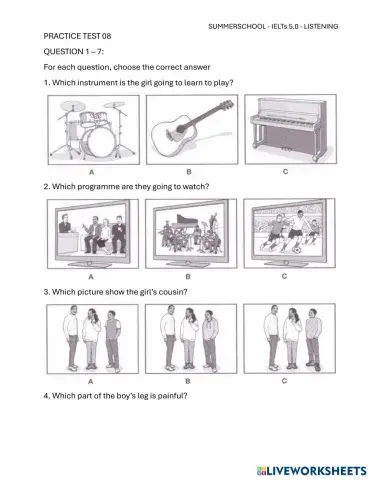 SUMMERSCHOOL - IELTs 5.0 - LISTENING

PRACTICE TEST 08

QUESTION 1 – 7:

For each question, choose the correct answer

1. Which instrument is the girl going to learn to play?

A B C

2. Which programme are they going to watch?

A B C

3. Which picture show the girl's cousin?

A B C

4. Which part of the boy's leg is painful?

LIVEWORKSHEETS