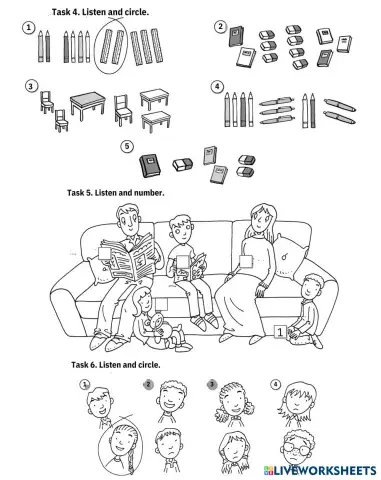 Task 4. Listen and circle.

1

2

3

4

5

Task 5. Listen and number.

1

Task 6. Listen and circle.

1

2

3

4

LIVEWORKSHEETS