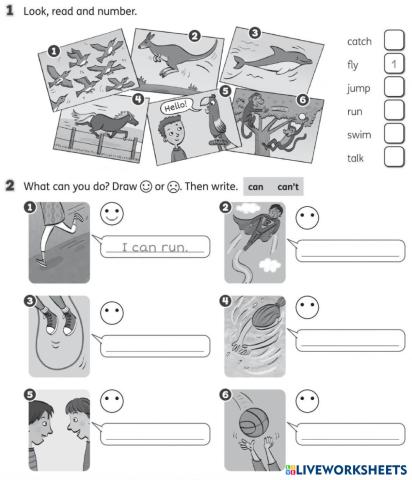 1 Look, read and number.

1 2 3 4 5 6

Hello!

catch
fly 1
jump
run
swim
talk

2 What can you do? Draw ☺ or ☹. Then write. can can't

1 I can run.

2

3

4

5

6

LIVEWORKSHEETS