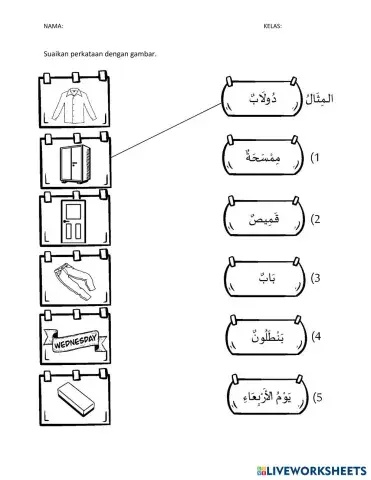 NAMA:

KELAS:

Suaikan perkataan dengan gambar.

WEDNESDAY

المِثَالُ دُولَابٌ

1) مِمْسَحَةٌ

2) قَمِيصٌ

3) بَابٌ

4) بَنْطَلُونٌ

5) يَوْمُ الْأَرْبِعَاءِ

LIVEWORKSHEETS